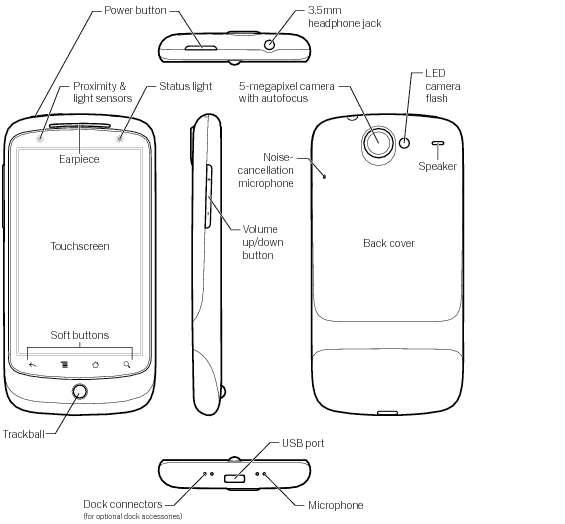 Power button
3.5mm headphone jack
Proximity & light sensors
Status light
5-megapixel camera with autofocus
LED camera flash
Earpiece
Noise-cancellation microphone
Speaker
Touchscreen
Volume up/down button
Back cover
Soft buttons
Trackball
USB port
Dock connectors
(for optional dock accessories)
Microphone